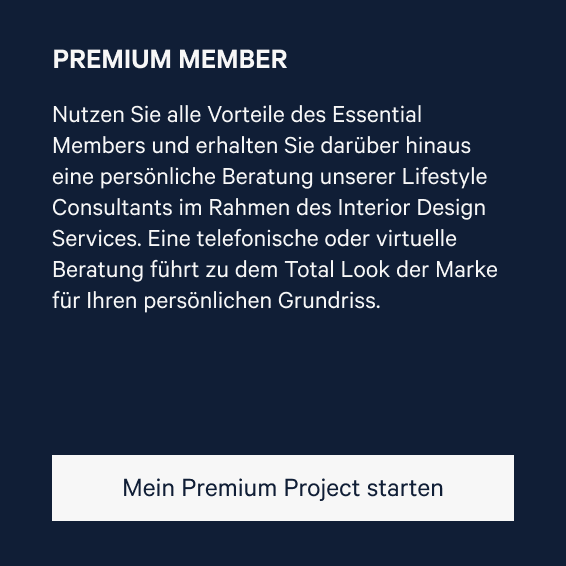 PREMIUM MEMBER

Nutzen Sie alle Vorteile des Essential Members und erhalten Sie darüber hinaus eine persönliche Beratung unserer Lifestyle Consultants im Rahmen des Interior Design Services. Eine telefonische oder virtuelle Beratung führt zu dem Total Look der Marke für Ihren persönlichen Grundriss.

Mein Premium Project starten